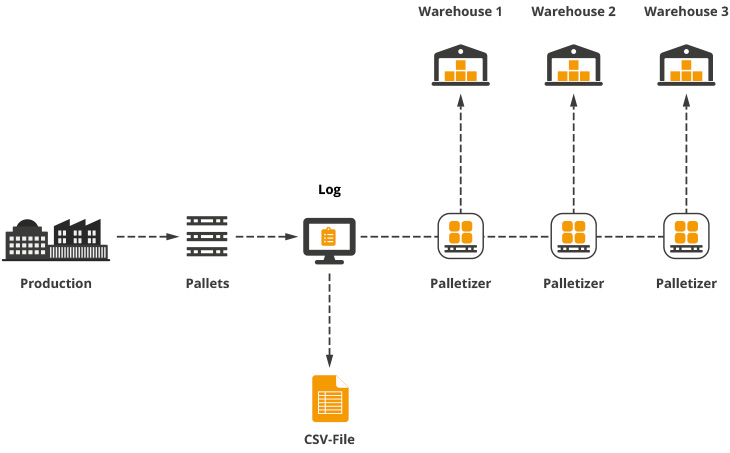 Warehouse 1
Warehouse 2
Warehouse 3

Log

Production
Pallets
Palletizer
Palletizer
Palletizer

CSV-File